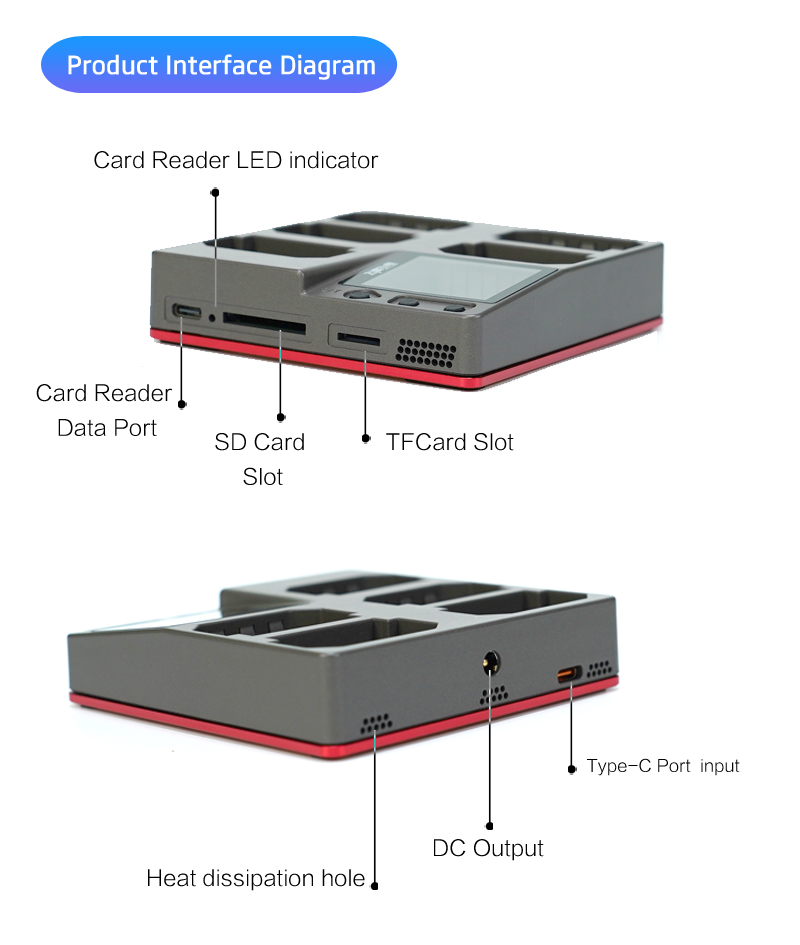 Product Interface Diagram

Card Reader LED indicator

Card Reader Data Port

SD Card Slot

TFCard Slot

Type-C Port input

DC Output

Heat dissipation hole